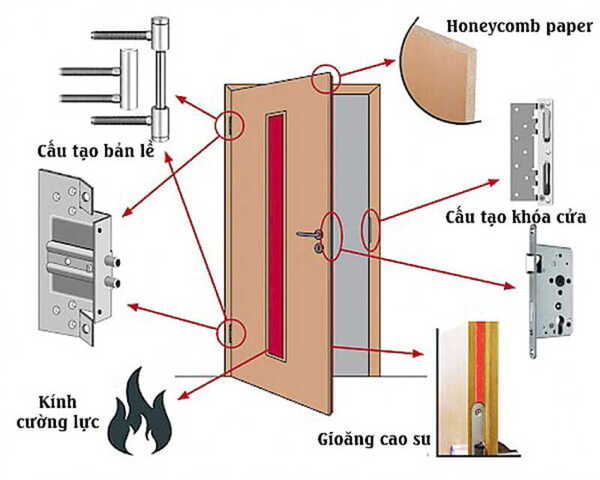 Honeycomb paper

Cấu tạo bản lề

Cấu tạo khóa cửa

Kính cường lực

Gioăng cao su